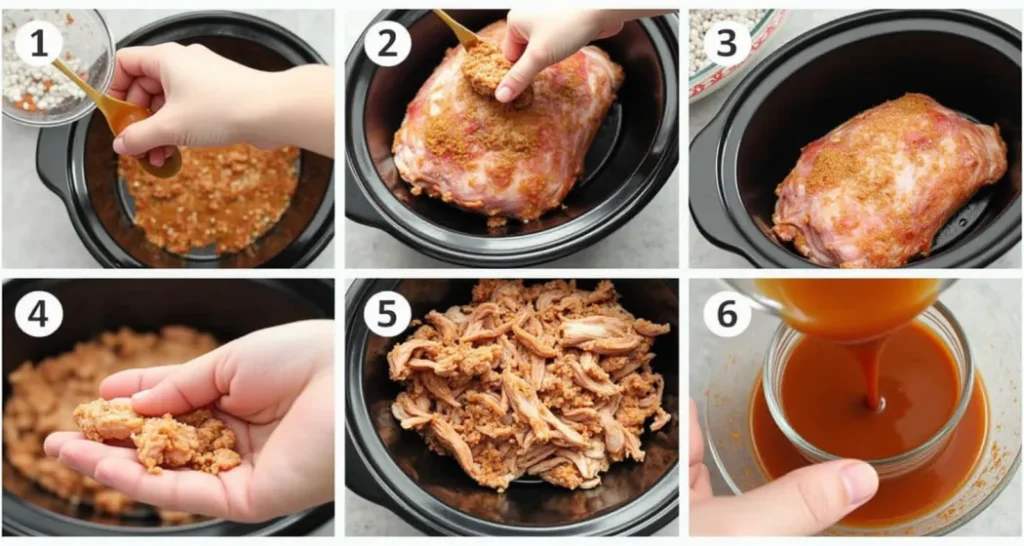 1
2
3
4
5
6